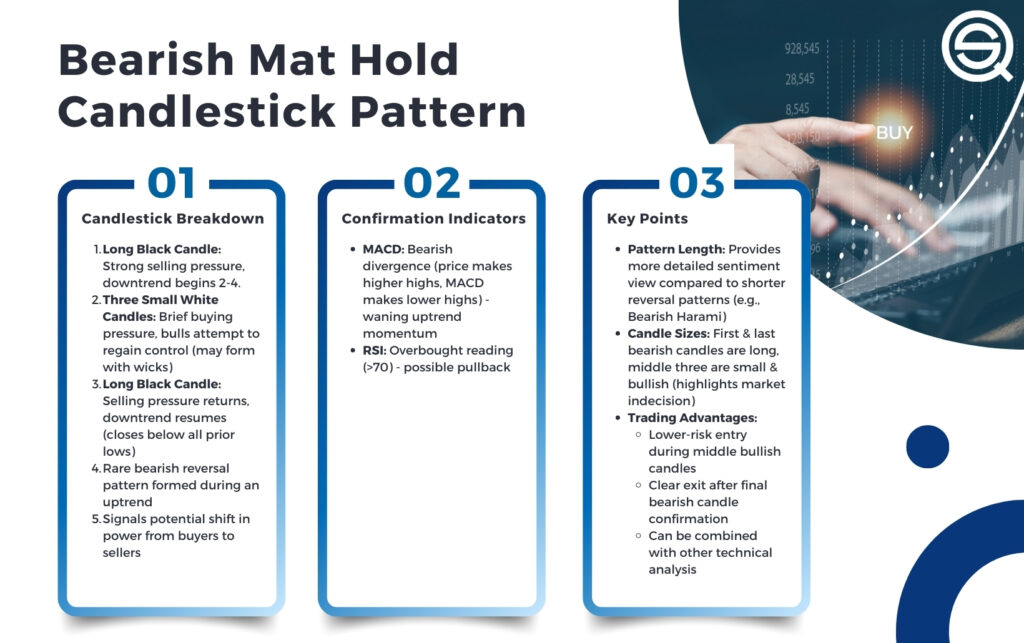 Bearish Mat Hold Candlestick Pattern

928,545
28,545
8,545
BUY

01
Candlestick Breakdown

1. **Long Black Candle:** Strong selling pressure, downtrend begins 2-4.
2. **Three Small White Candles:** Brief buying pressure, bulls attempt to regain control (may form with wicks)
3. **Long Black Candle:** Selling pressure returns, downtrend resumes (closes below all prior lows)
4. Rare bearish reversal pattern formed during an uptrend
5. Signals potential shift in power from buyers to sellers

02
Confirmation Indicators

- **MACD:** Bearish divergence (price makes higher highs, MACD makes lower highs) - waning uptrend momentum
- **RSI:** Overbought reading (>70) - possible pullback

03
Key Points

- **Pattern Length:** Provides more detailed sentiment view compared to shorter reversal patterns (e.g., Bearish Harami)
- **Candle Sizes:** First & last bearish candles are long, middle three are small & bullish (highlights market indecision)
- **Trading Advantages:**
  - Lower-risk entry during middle bullish candles
  - Clear exit after final bearish candle confirmation
  - Can be combined with other technical analysis