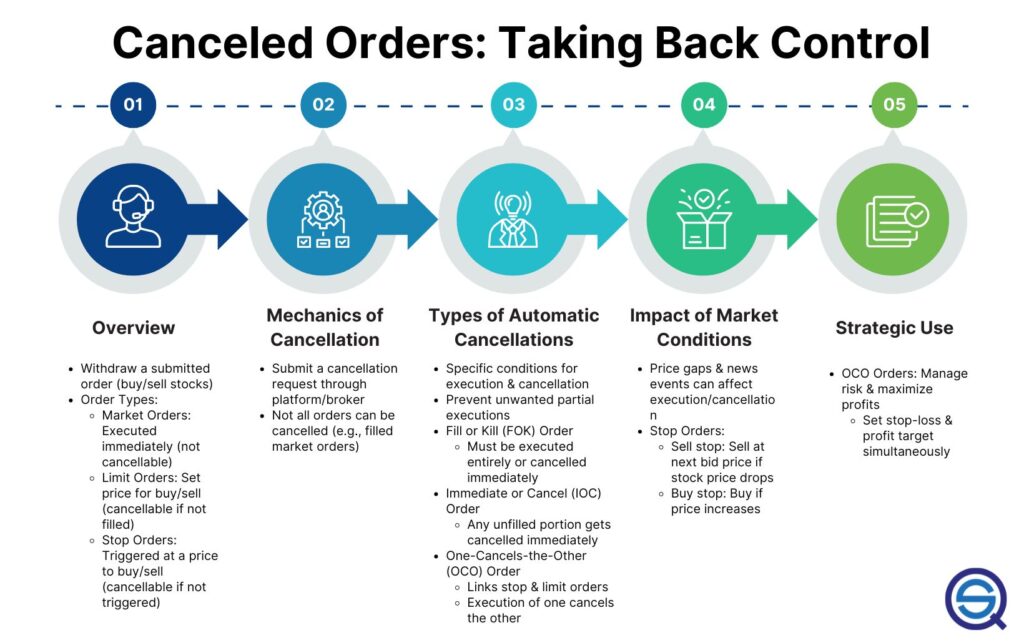 Canceled Orders: Taking Back Control

01

02

03

04

05

Overview

- Withdraw a submitted order (buy/sell stocks)
- Order Types:
  - Market Orders: Executed immediately (not cancellable)
  - Limit Orders: Set price for buy/sell (cancellable if not filled)
  - Stop Orders: Triggered at a price to buy/sell (cancellable if not triggered)

Mechanics of Cancellation

- Submit a cancellation request through platform/broker
- Not all orders can be cancelled (e.g., filled market orders)

Types of Automatic Cancellations

- Specific conditions for execution & cancellation
- Prevent unwanted partial executions
- Fill or Kill (FOK) Order
  - Must be executed entirely or cancelled immediately
- Immediate or Cancel (IOC) Order
  - Any unfilled portion gets cancelled immediately
- One-Cancels-the-Other (OCO) Order
  - Links stop & limit orders
  - Execution of one cancels the other

Impact of Market Conditions

- Price gaps & news events can affect execution/cancellation
- Stop Orders:
  - Sell stop: Sell at next bid price if stock price drops
  - Buy stop: Buy if price increases

Strategic Use

- OCO Orders: Manage risk & maximize profits
  - Set stop-loss & profit target simultaneously